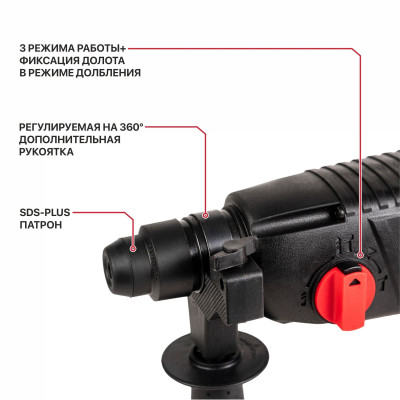 3 РЕЖИМА РАБОТЫ+
ФИКСАЦИЯ ДОЛОТА
В РЕЖИМЕ ДОЛБЛЕНИЯ

РЕГУЛИРУЕМАЯ НА 360°
ДОПОЛНИТЕЛЬНАЯ
РУКОЯТКА

SDS-PLUS
ПАТРОН