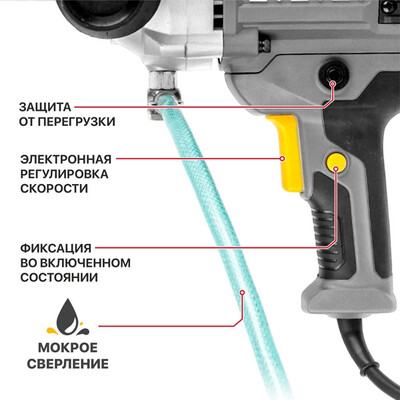 ЗАЩИТА ОТ ПЕРЕГРУЗКИ

ЭЛЕКТРОННАЯ РЕГУЛИРОВКА СКОРОСТИ

ФИКСАЦИЯ ВО ВКЛЮЧЕННОМ СОСТОЯНИИ

МОКРОЕ СВЕРЛЕНИЕ